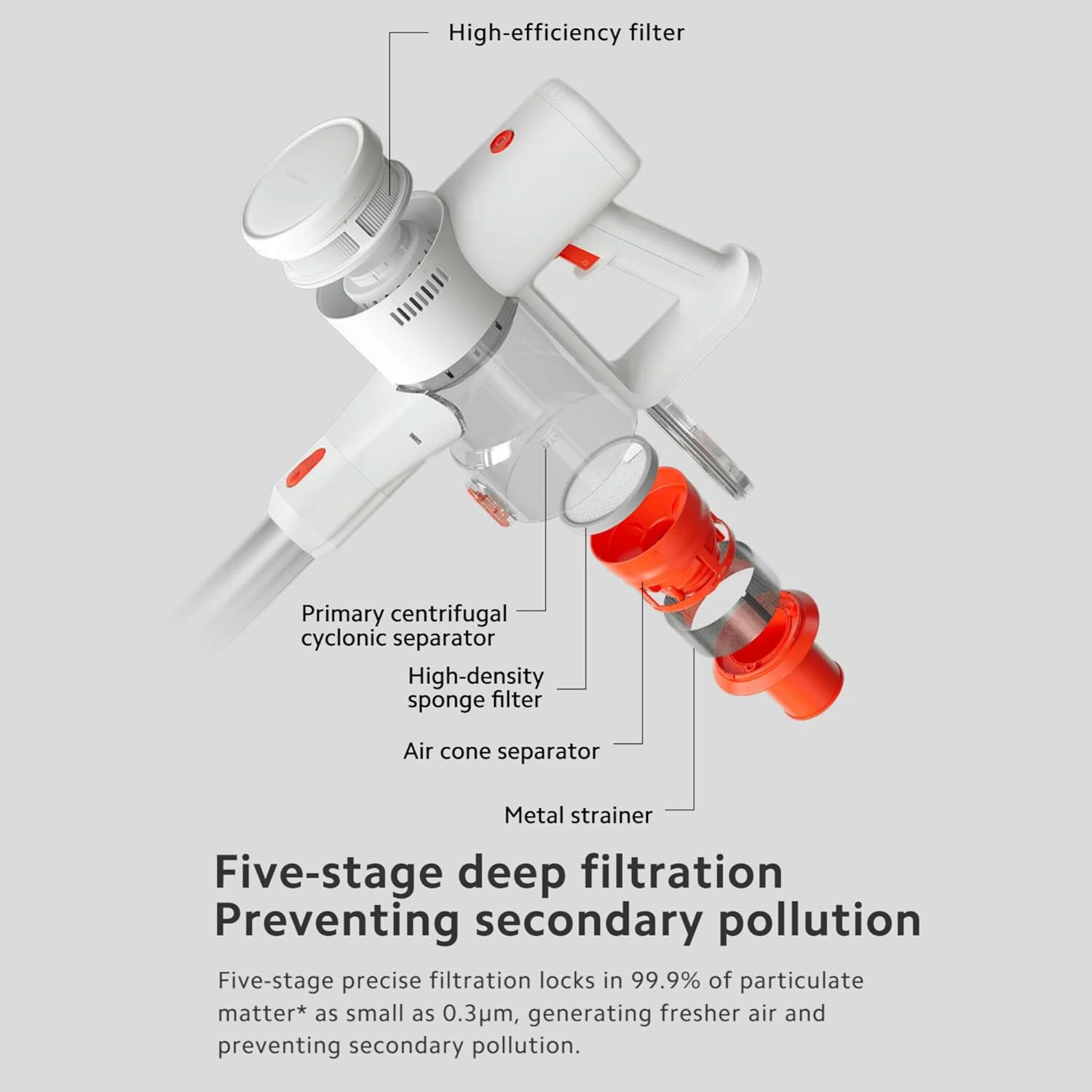 High-efficiency filter

MAX

Primary centrifugal cyclonic separator

High-density sponge filter

Air cone separator

Metal strainer

Five-stage deep filtration
Preventing secondary pollution

Five-stage precise filtration locks in 99.9% of particulate matter* as small as 0.3μm, generating fresher air and preventing secondary pollution.